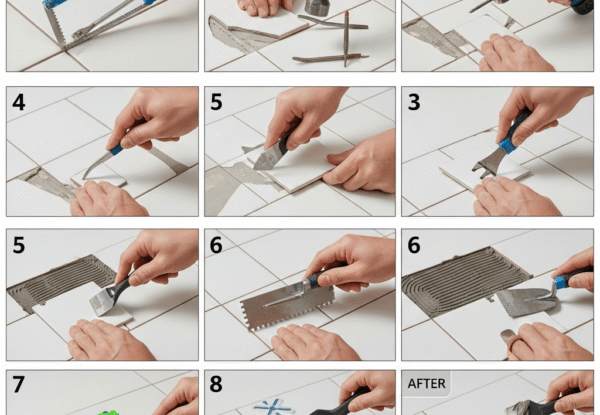 4

5

3

5

6

6

7

8

AFTER