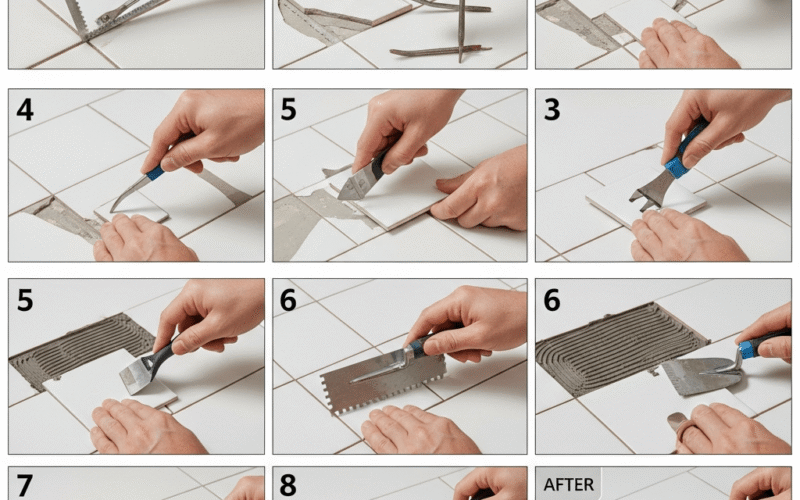 4

5

3

5

6

6

7

8

AFTER