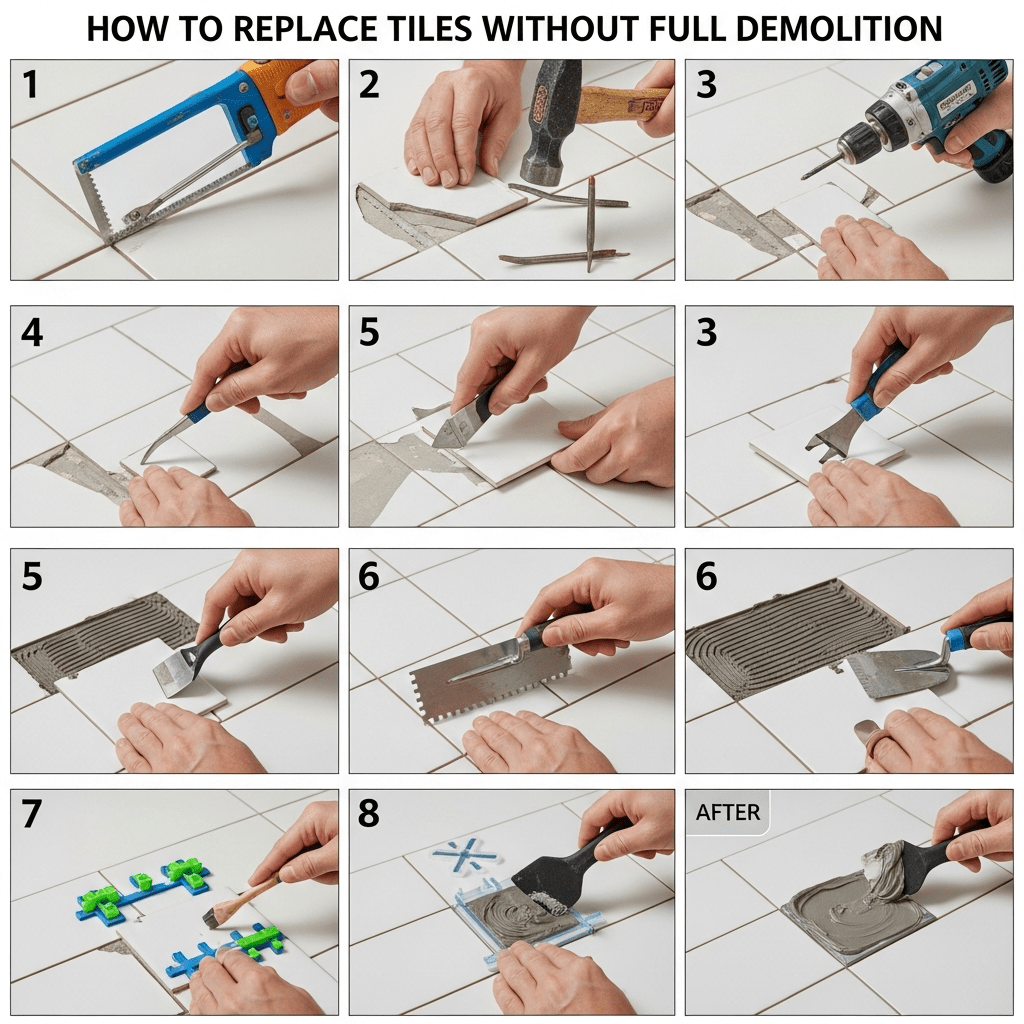 HOW TO REPLACE TILES WITHOUT FULL DEMOLITION

1

2

3

4

5

3

5

6

6

7

8

AFTER