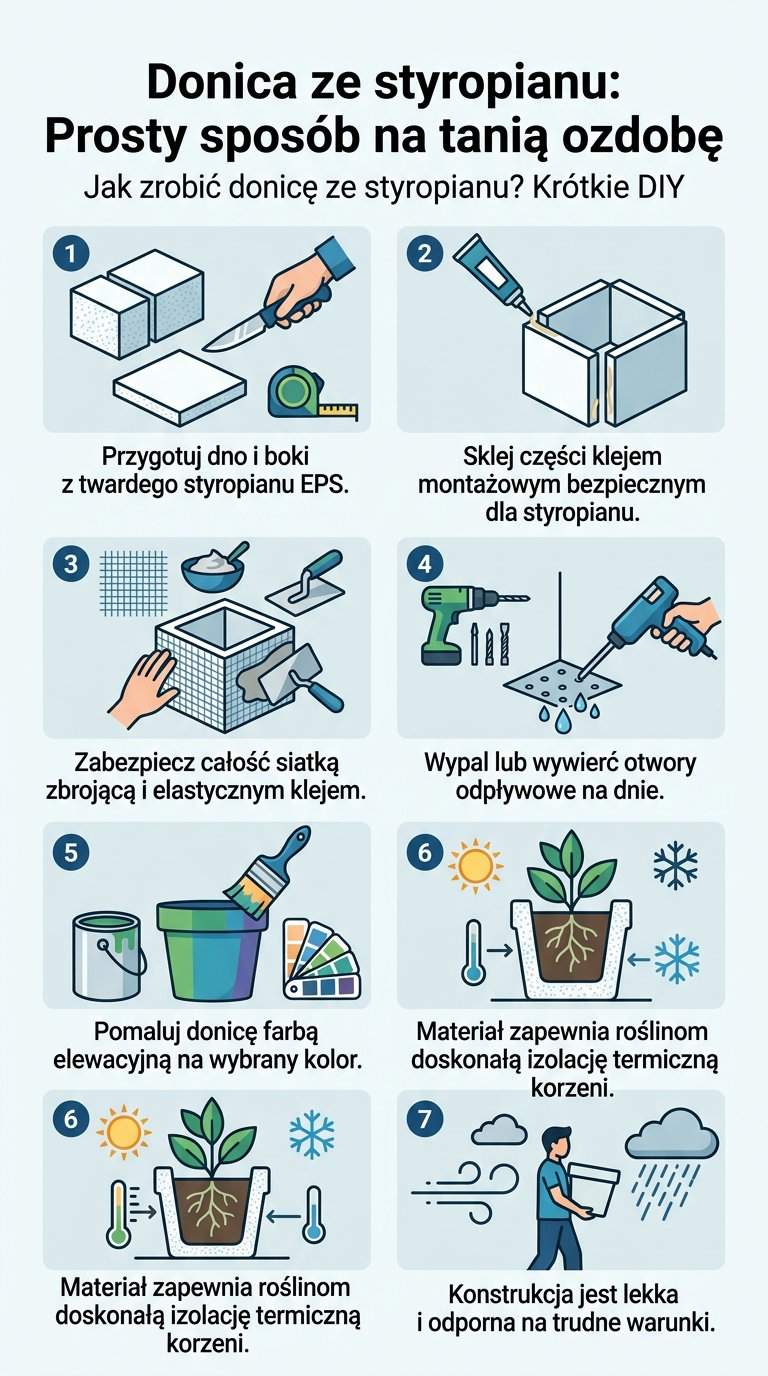 Donica ze styropianu:
Prosty sposób na tanią ozdobę

Jak zrobić donicę ze styropianu? Krótkie DIY

1

Przygotuj dno i boki z twardego styropianu EPS.

2

Sklej części klejem montażowym bezpiecznym dla styropianu.

3

Zabezpiecz całość siatką zbrojącą i elastycznym klejem.

4

Wypal lub wywierć otwory odpływowe na dnie.

5

Pomaluj donicę farbą elewacyjną na wybrany kolor.

6

Materiał zapewnia roślinom doskonałą izolację termiczną korzeni.

6

Materiał zapewnia roślinom doskonałą izolację termiczną korzeni.

7

Konstrukcja jest lekka i odporna na trudne warunki.