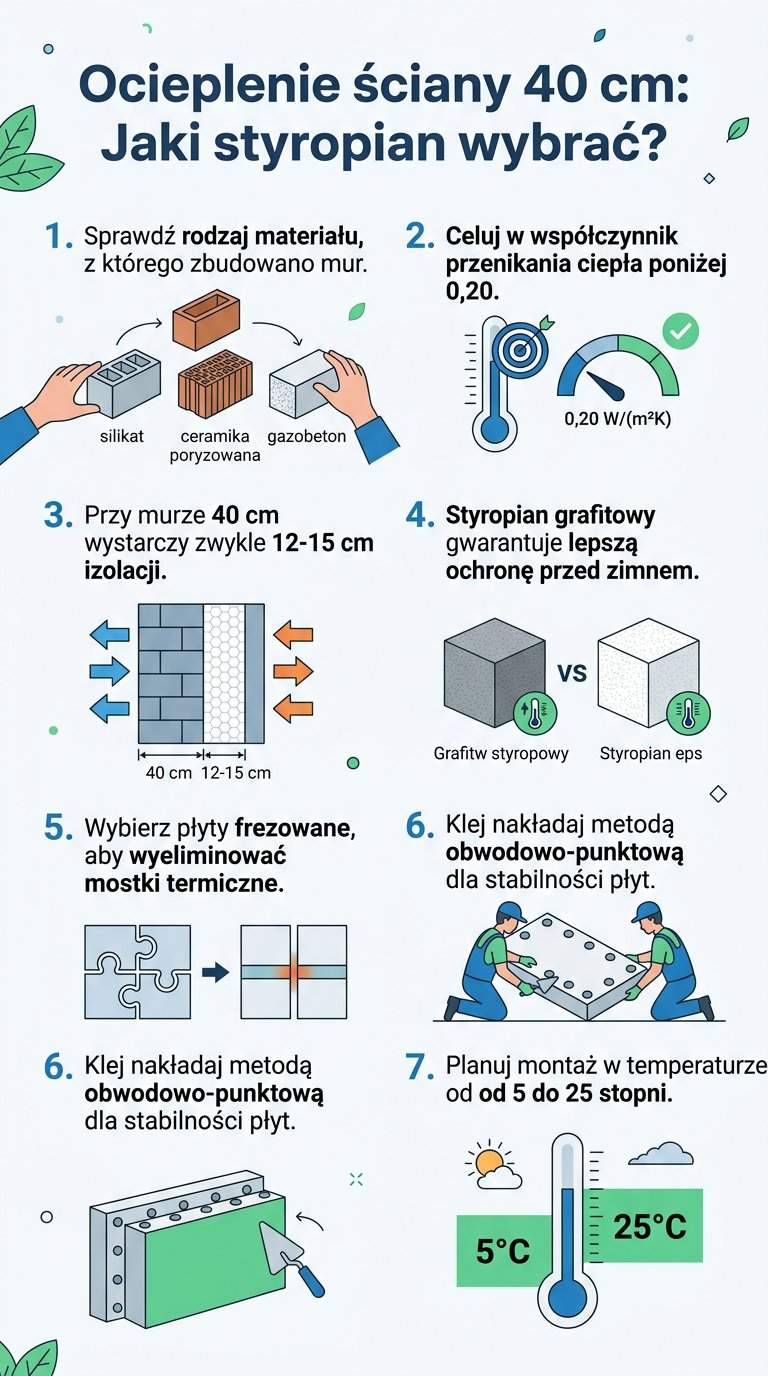 Ocieplenie ściany 40 cm: Jaki styropian wybrać?

1. Sprawdź rodzaj materiału, z którego zbudowano mur.

silikat
ceramika poryzowana
gazobeton

2. Celuj w współczynnik przenikania ciepła poniżej 0,20.

0,20 W/(m²K)

3. Przy murze 40 cm wystarczy zwykle 12-15 cm izolacji.

40 cm
12-15 cm

4. Styropian grafitowy gwarantuje lepszą ochronę przed zimnem.

VS

Grafitw styropowy
Styropian eps

5. Wybierz płyty frezowane, aby wyeliminować mostki termiczne.

6. Klej nakładaj metodą obwodowo-punktową dla stabilności płyt.

6. Klej nakładaj metodą obwodowo-punktową dla stabilności płyt.

7. Planuj montaż w temperaturze od od 5 do 25 stopni.

5°C
25°C